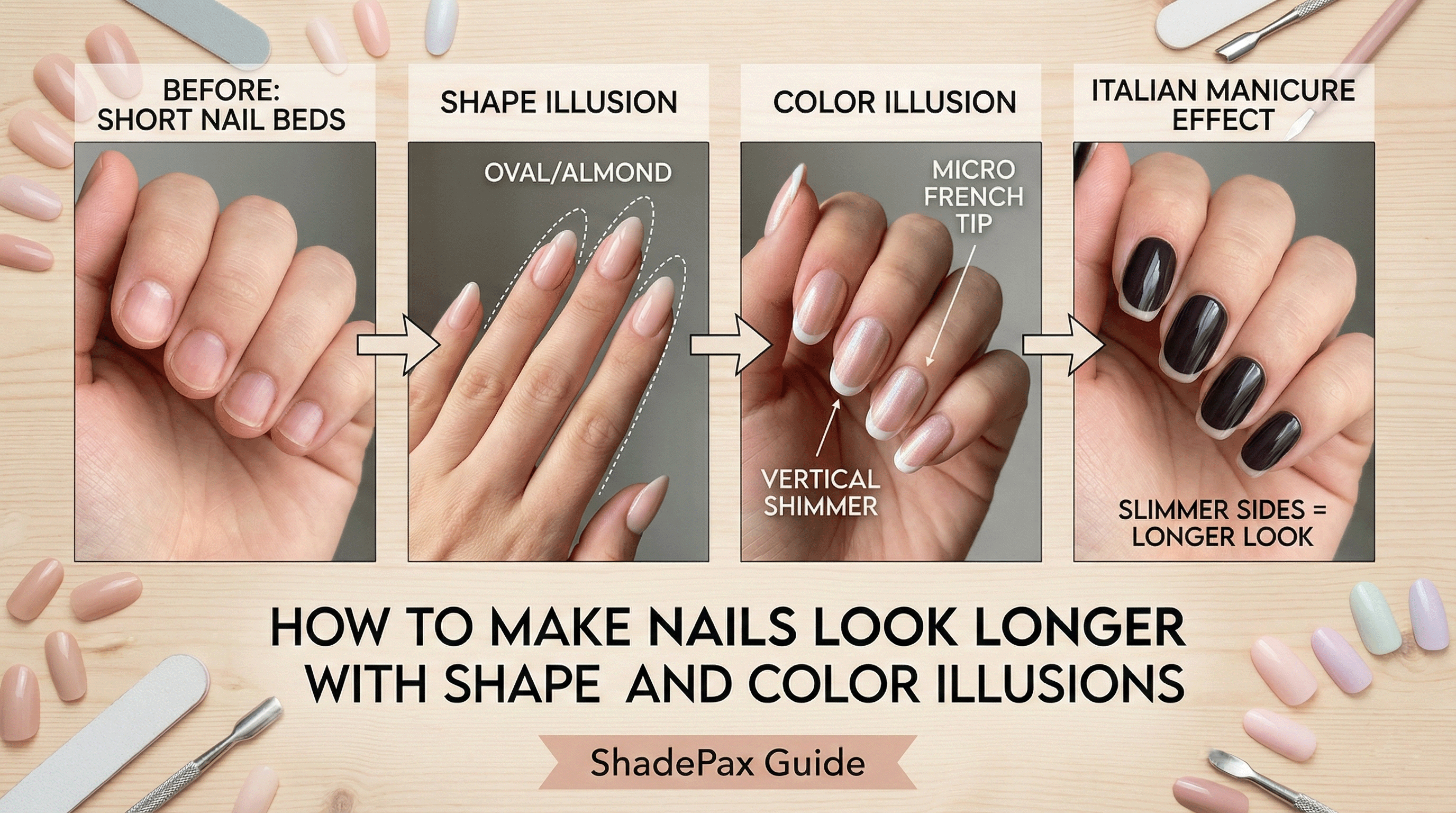 BEFORE:
SHORT NAIL BEDS

SHAPE ILLUSION

OVAL/ALMOND

COLOR ILLUSION

MICRO FRENCH TIP

VERTICAL SHIMMER

ITALIAN MANICURE EFFECT

SLIMMER SIDES = LONGER LOOK

HOW TO MAKE NAILS LOOK LONGER WITH SHAPE AND COLOR ILLUSIONS

ShadePax Guide