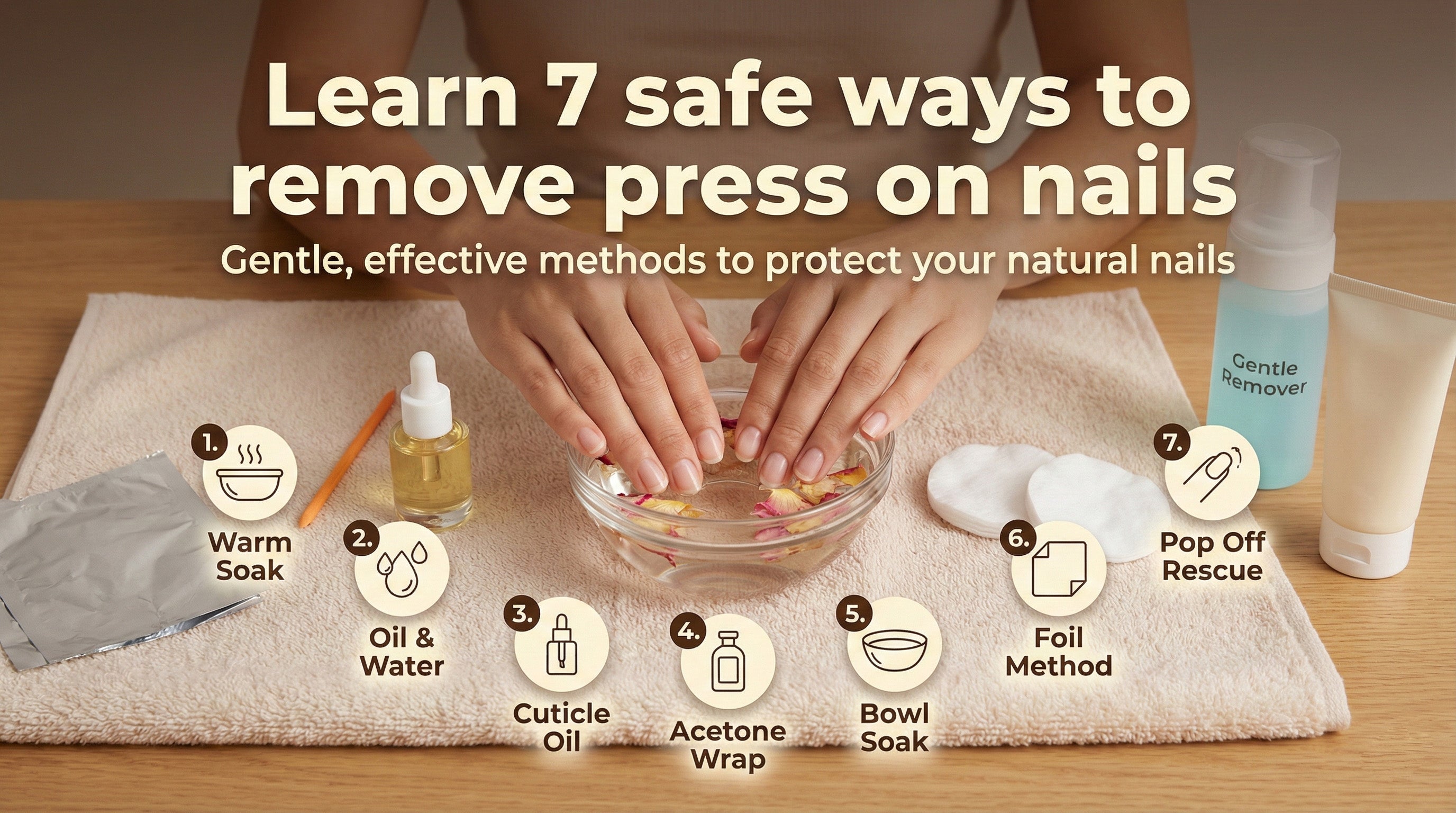 Learn 7 safe ways to remove press on nails

Gentle, effective methods to protect your natural nails

Gentle Remover

1. Warm Soak

2. Oil & Water

3. Cuticle Oil

4. Acetone Wrap

5. Bowl Soak

6. Foil Method

7. Pop Off Rescue